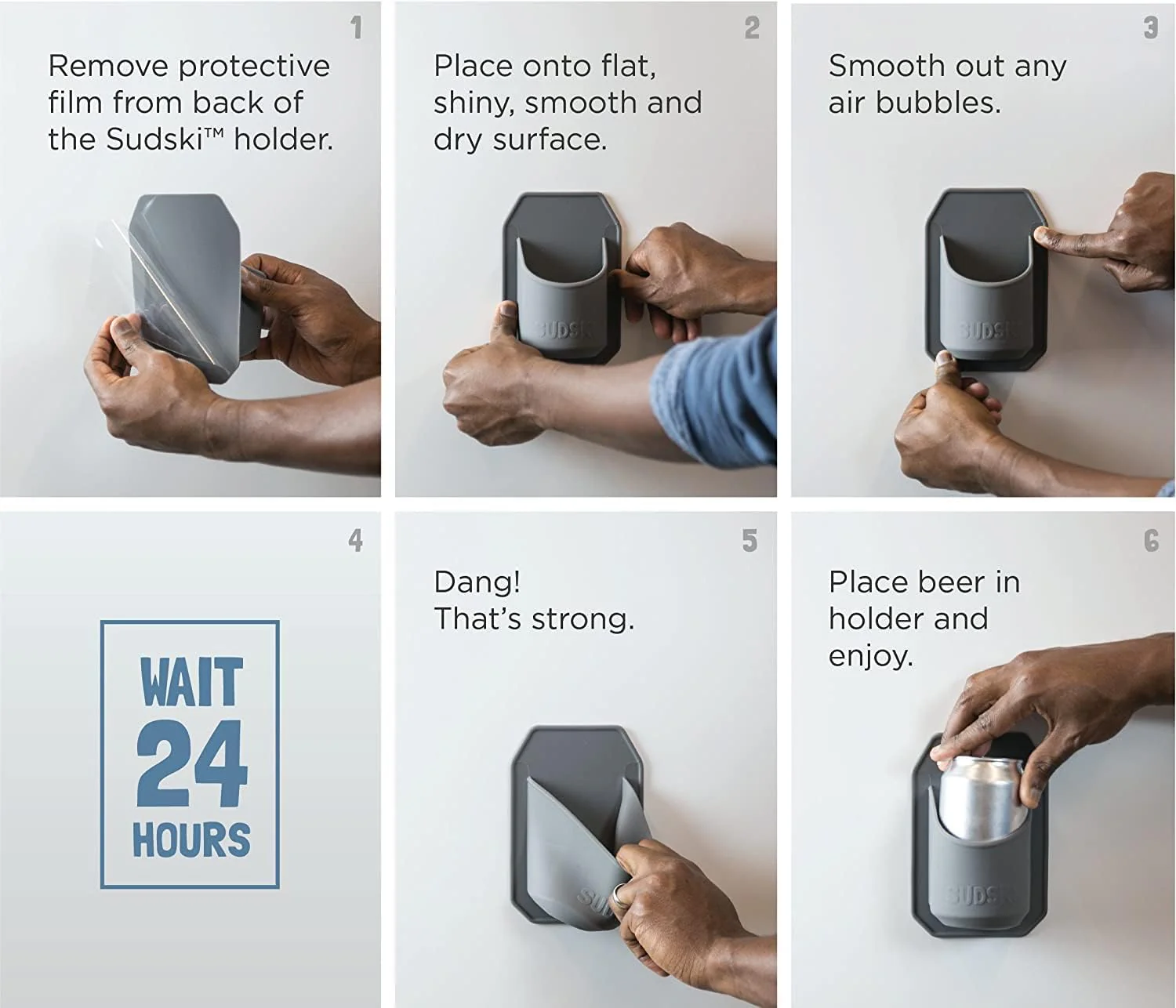 1

Remove protective film from back of the Sudski™ holder.

2

Place onto flat, shiny, smooth and dry surface.

SUDSKI

3

Smooth out any air bubbles.

SUDSKI

4

WAIT 24 HOURS

5

Dang! That's strong.

SU

6

Place beer in holder and enjoy.

SUDSKI